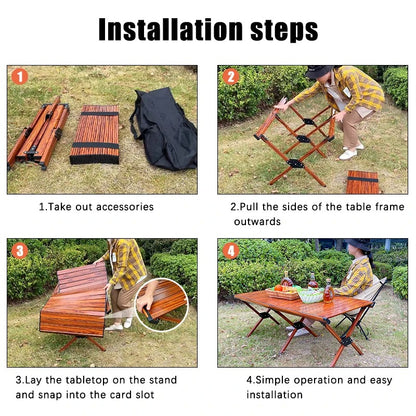 Installation steps

1

1.Take out accessories

2

2.Pull the sides of the table frame outwards

3

3.Lay the tabletop on the stand and snap into the card slot

4

4.Simple operation and easy installation